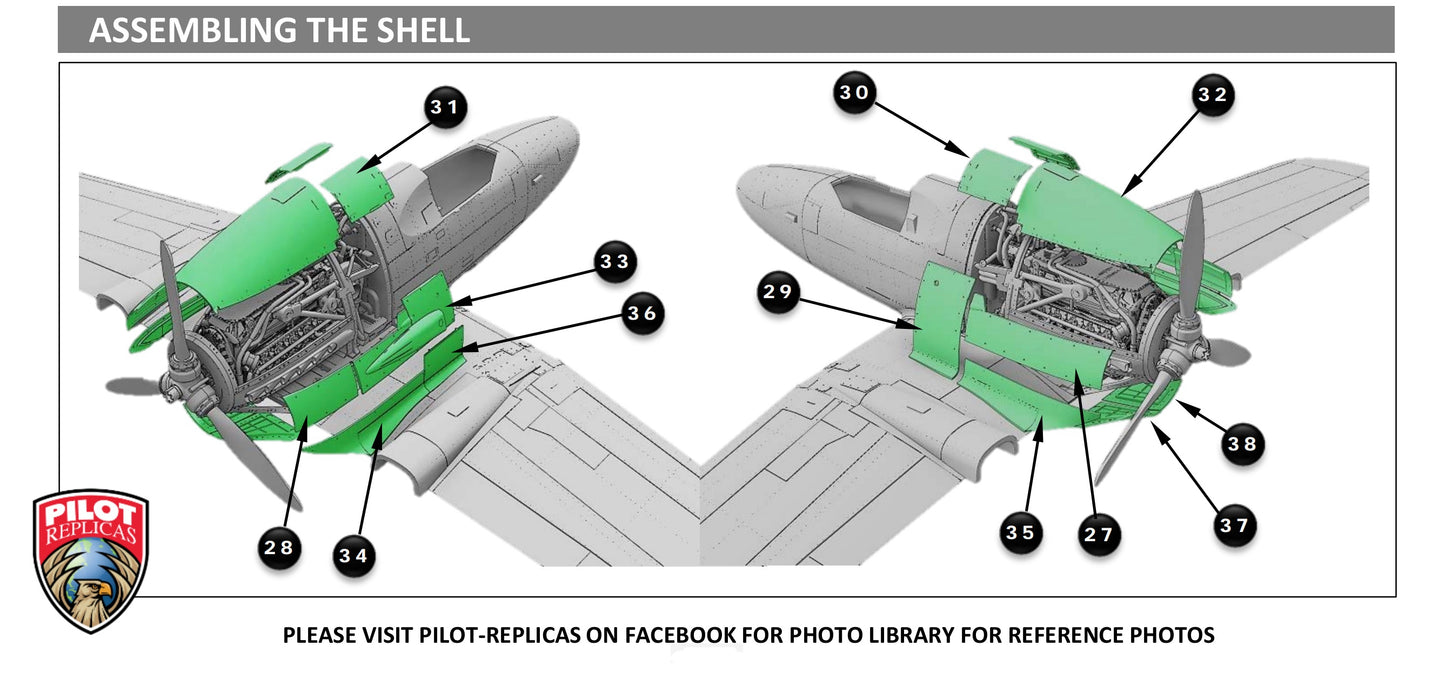 ASSEMBLING THE SHELL

31
33
36
28
34
30
32
29
38
37
35
27

PILOT
REPLICAS

PLEASE VISIT PILOT-REPLICAS ON FACEBOOK FOR PHOTO LIBRARY FOR REFERENCE PHOTOS